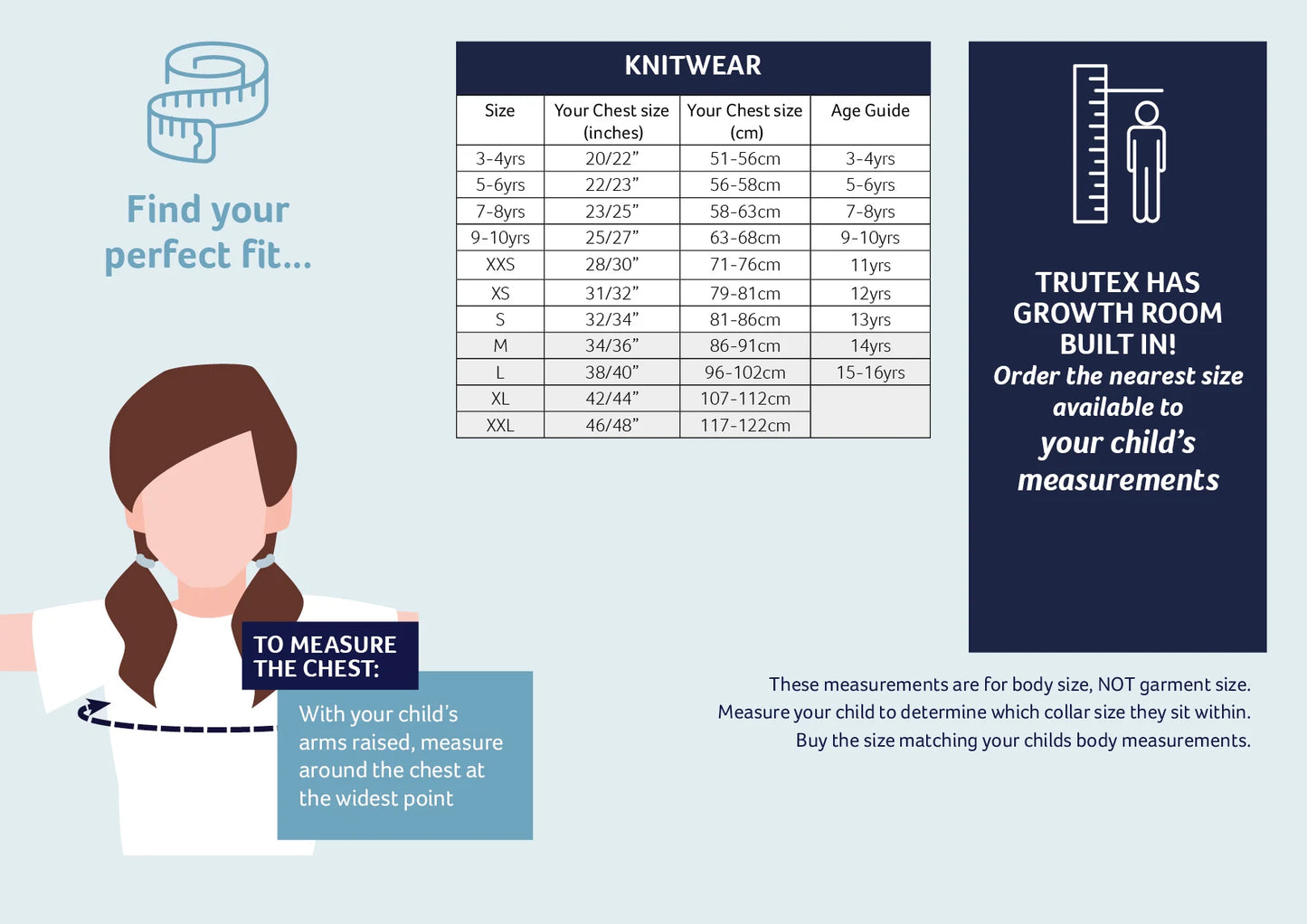 Find your perfect fit...

KNITWEAR

| Size | Your Chest size (inches) | Your Chest size (cm) | Age Guide |
|---|---|---|---|
| 3-4yrs | 20/22” | 51-56cm | 3-4yrs |
| 5-6yrs | 22/23” | 56-58cm | 5-6yrs |
| 7-8yrs | 23/25” | 58-63cm | 7-8yrs |
| 9-10yrs | 25/27” | 63-68cm | 9-10yrs |
| XXS | 28/30” | 71-76cm | 11yrs |
| XS | 31/32” | 79-81cm | 12yrs |
| S | 32/34” | 81-86cm | 13yrs |
| M | 34/36” | 86-91cm | 14yrs |
| L | 38/40” | 96-102cm | 15-16yrs |
| XL | 42/44” | 107-112cm | |
| XXL | 46/48” | 117-122cm | |

TRUTEX HAS GROWTH ROOM BUILT IN!
Order the nearest size available to your child’s measurements

TO MEASURE THE CHEST:
With your child’s arms raised, measure around the chest at the widest point

These measurements are for body size, NOT garment size.
Measure your child to determine which collar size they sit within.
Buy the size matching your childs body measurements.