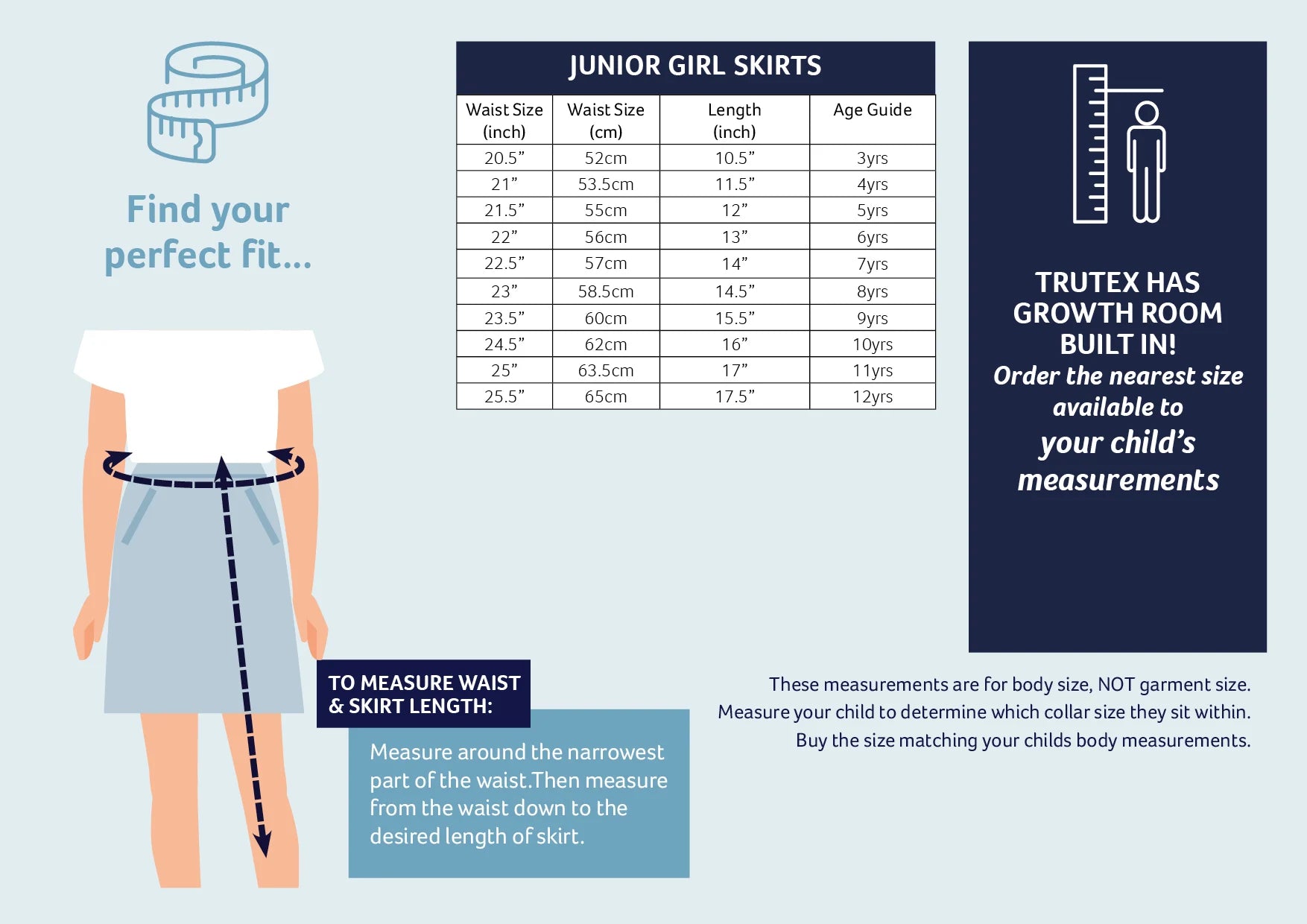 Find your perfect fit...

JUNIOR GIRL SKIRTS

| Waist Size (inch) | Waist Size (cm) | Length (inch) | Age Guide |
|---|---|---|---|
| 20.5” | 52cm | 10.5” | 3yrs |
| 21” | 53.5cm | 11.5” | 4yrs |
| 21.5” | 55cm | 12” | 5yrs |
| 22” | 56cm | 13” | 6yrs |
| 22.5” | 57cm | 14” | 7yrs |
| 23” | 58.5cm | 14.5” | 8yrs |
| 23.5” | 60cm | 15.5” | 9yrs |
| 24.5” | 62cm | 16” | 10yrs |
| 25” | 63.5cm | 17” | 11yrs |
| 25.5” | 65cm | 17.5” | 12yrs |

TRUTEX HAS GROWTH ROOM BUILT IN!
Order the nearest size available to your child’s measurements

TO MEASURE WAIST & SKIRT LENGTH:

Measure around the narrowest part of the waist.Then measure from the waist down to the desired length of skirt.

These measurements are for body size, NOT garment size.
Measure your child to determine which collar size they sit within.
Buy the size matching your childs body measurements.