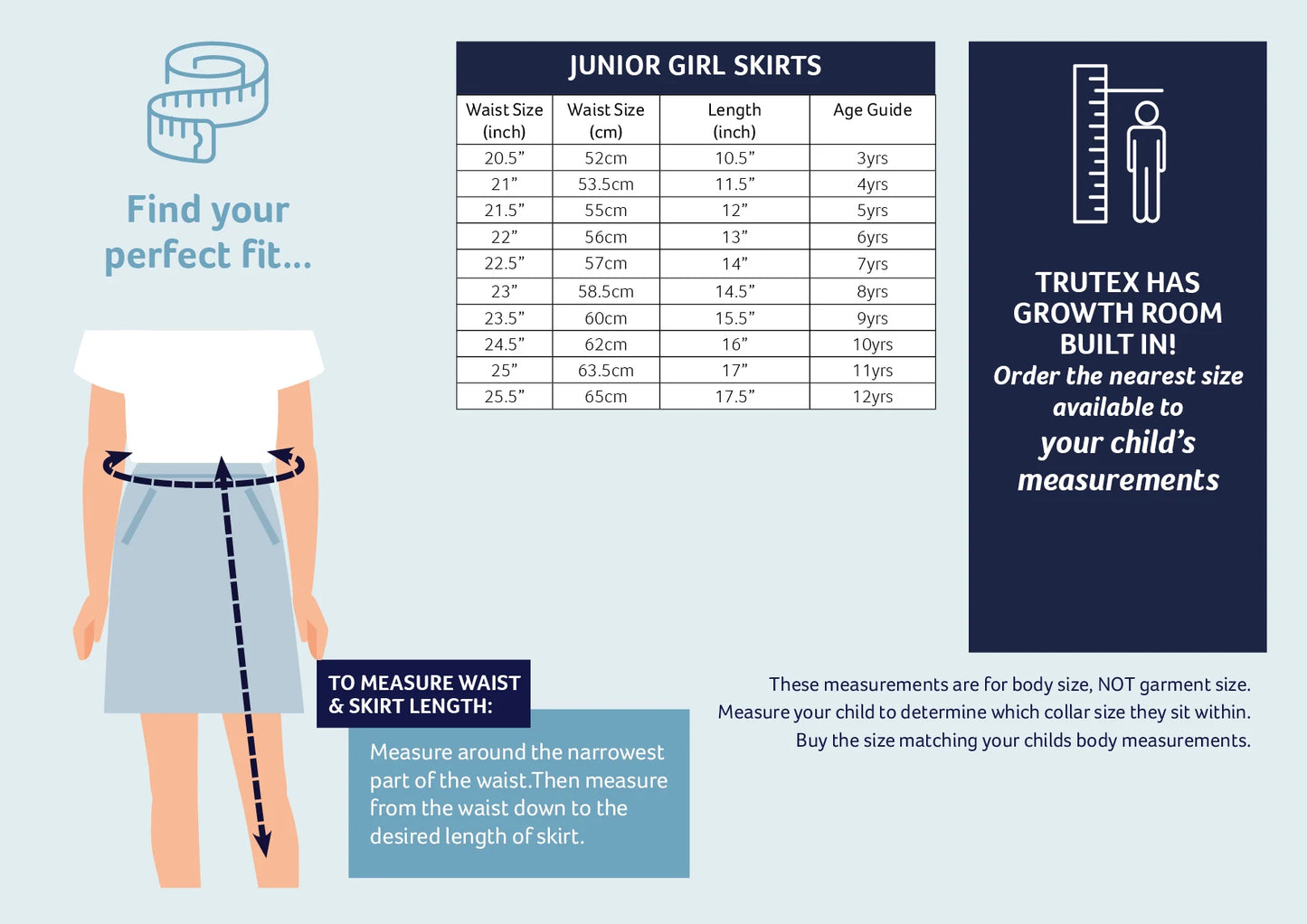 Find your perfect fit...

JUNIOR GIRL SKIRTS

| Waist Size (inch) | Waist Size (cm) | Length (inch) | Age Guide |
|---|---|---|---|
| 20.5” | 52cm | 10.5” | 3yrs |
| 21” | 53.5cm | 11.5” | 4yrs |
| 21.5” | 55cm | 12” | 5yrs |
| 22” | 56cm | 13” | 6yrs |
| 22.5” | 57cm | 14” | 7yrs |
| 23” | 58.5cm | 14.5” | 8yrs |
| 23.5” | 60cm | 15.5” | 9yrs |
| 24.5” | 62cm | 16” | 10yrs |
| 25” | 63.5cm | 17” | 11yrs |
| 25.5” | 65cm | 17.5” | 12yrs |

TRUTEX HAS GROWTH ROOM BUILT IN!
Order the nearest size available to your child’s measurements

TO MEASURE WAIST & SKIRT LENGTH:

Measure around the narrowest part of the waist.Then measure from the waist down to the desired length of skirt.

These measurements are for body size, NOT garment size. Measure your child to determine which collar size they sit within. Buy the size matching your childs body measurements.